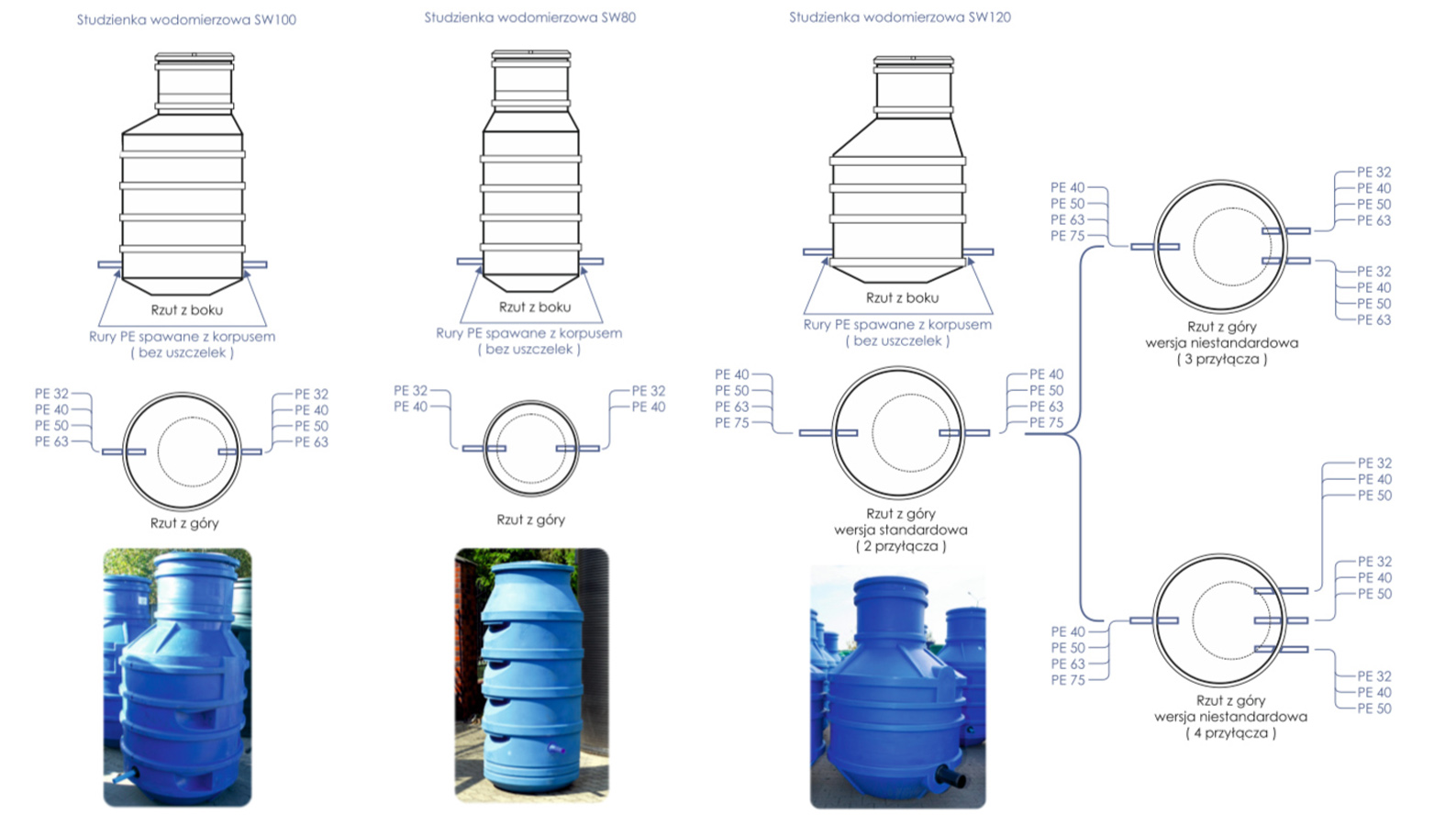 Studzienka wodomierzowa SW100

Rzut z boku

Rury PE spawane z korpusem
( bez uszczelek )

PE 32
PE 40
PE 50
PE 63

PE 32
PE 40
PE 50
PE 63

Rzut z góry

Studzienka wodomierzowa SW80

Rzut z boku

Rury PE spawane z korpusem
( bez uszczelek )

PE 32
PE 40

PE 32
PE 40

Rzut z góry

Studzienka wodomierzowa SW120

Rzut z boku

Rury PE spawane z korpusem
( bez uszczelek )

PE 40
PE 50
PE 63
PE 75

PE 40
PE 50
PE 63
PE 75

Rzut z góry
wersja standardowa
( 2 przyłącza )

PE 40
PE 50
PE 63
PE 75

PE 32
PE 40
PE 50
PE 63

PE 32
PE 40
PE 50
PE 63

Rzut z góry
wersja niestandardowa
( 3 przyłącza )

PE 32
PE 40
PE 50

PE 32
PE 40
PE 50

PE 40
PE 50
PE 63
PE 75

PE 32
PE 40
PE 50

Rzut z góry
wersja niestandardowa
( 4 przyłącza )